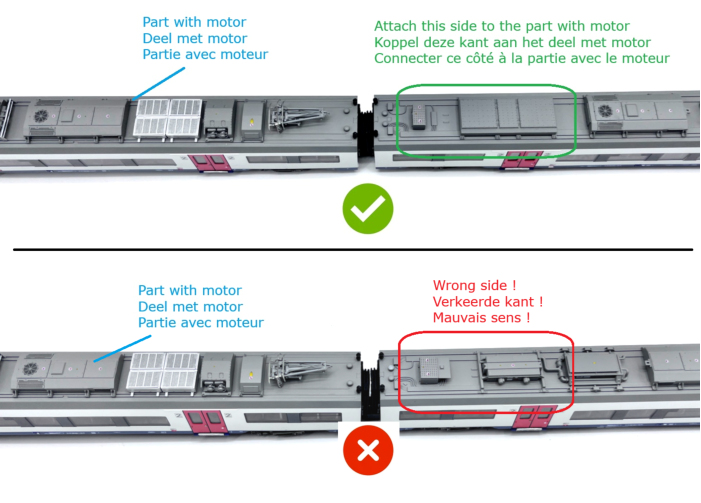 Part with motor
Deel met motor
Partie avec moteur

Attach this side to the part with motor
Koppel deze kant aan het deel met motor
Connecter ce côté à la partie avec le moteur

Part with motor
Deel met motor
Partie avec moteur

Wrong side !
Verkeerde kant !
Mauvais sens !